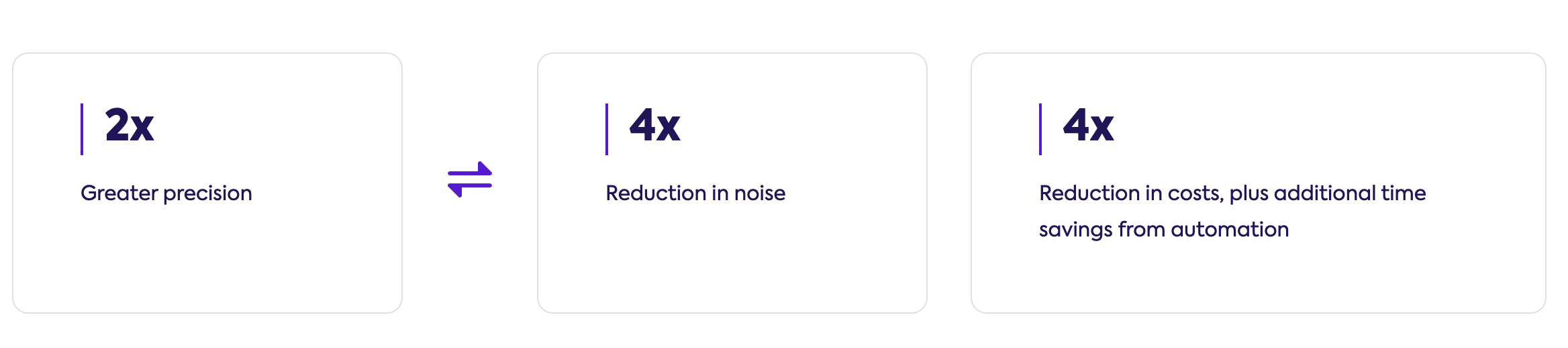 2x

Greater precision

4x

Reduction in noise

4x

Reduction in costs, plus additional time savings from automation